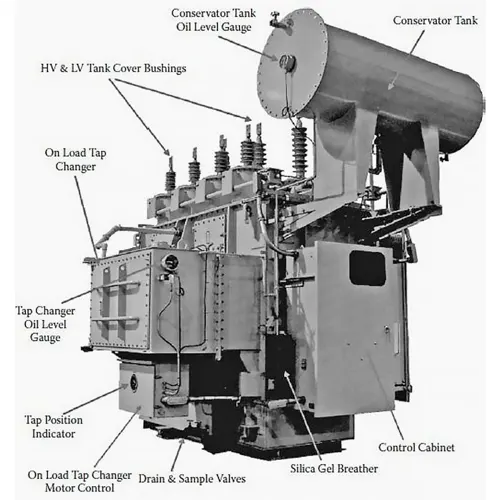 Conservator Tank Oil Level Gauge

Conservator Tank

HV & LV Tank Cover Bushings

On Load Tap Changer

Tap Changer Oil Level Gauge

Tap Position Indicator

On Load Tap Changer Motor Control

Drain & Sample Valves

Silica Gel Breather

Control Cabinet